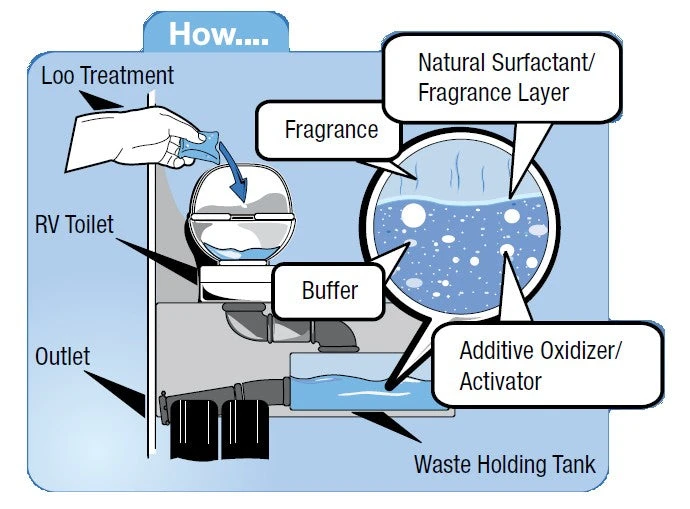 How....

Loo Treatment

Natural Surfactant/ Fragrance Layer

Fragrance

RV Toilet

Buffer

Outlet

Additive Oxidizer/ Activator

Waste Holding Tank