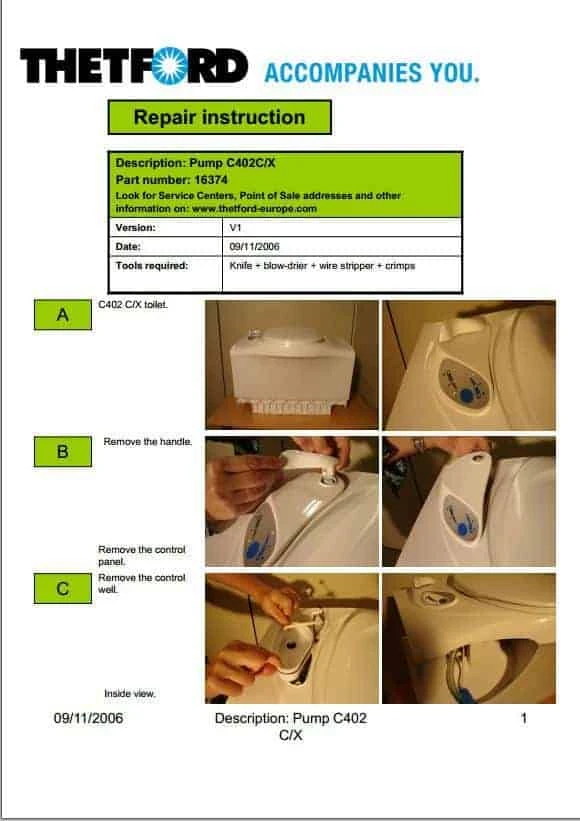 THETFORD ACCOMPANIES YOU.

Repair instruction

Description: Pump C402C/X
Part number: 16374
Look for Service Centers, Point of Sale addresses and other information on: www.thetford-europe.com

| Version: | V1 |
|---|---|
| Date: | 09/11/2006 |
| Tools required: | Knife + blow-drier + wire stripper + crimps |

A
C402 C/X toilet.

B
Remove the handle.

Remove the control panel.

C
Remove the control well.

Inside view.

09/11/2006 Description: Pump C402 C/X 1